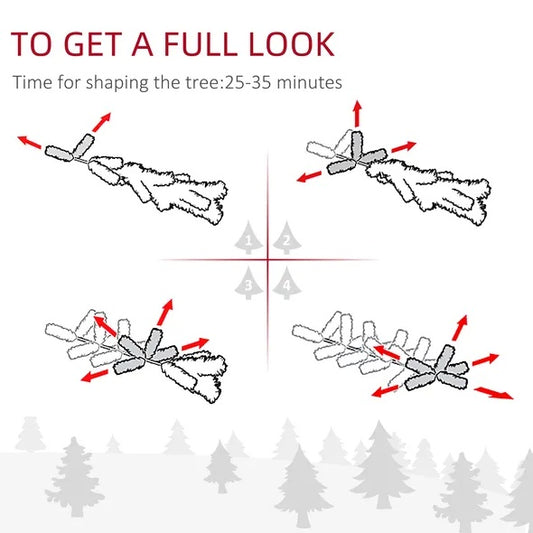 TO GET A FULL LOOK

Time for shaping the tree:25-35 minutes

1
2
3
4